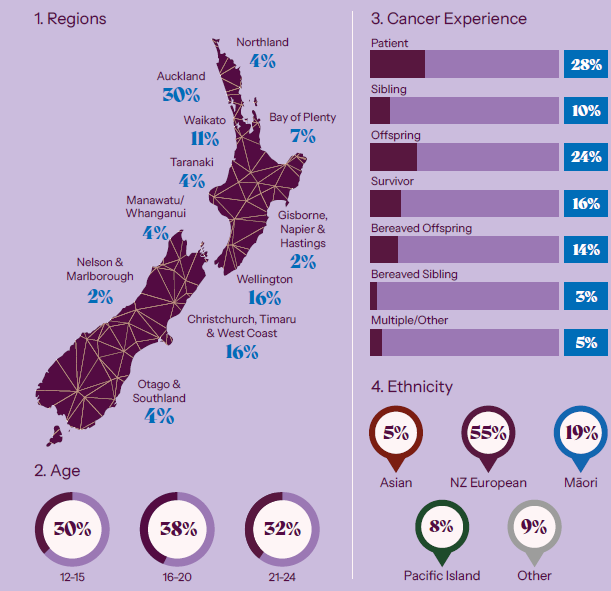 1. Regions

Northland
4%

Auckland
30%

Waikato
11%

Bay of Plenty
7%

Taranaki
4%

Manawatu/ Whanganui
4%

Gisborne, Napier & Hastings
2%

Nelson & Marlborough
2%

Wellington
16%

Christchurch, Timaru & West Coast
16%

Otago & Southland
4%

2. Age

30%
12-15

38%
16-20

32%
21-24

3. Cancer Experience

Patient
28%

Sibling
10%

Offspring
24%

Survivor
16%

Bereaved Offspring
14%

Bereaved Sibling
3%

Multiple/Other
5%

4. Ethnicity

5%
Asian

55%
NZ European

19%
Māori

8%
Pacific Island

9%
Other